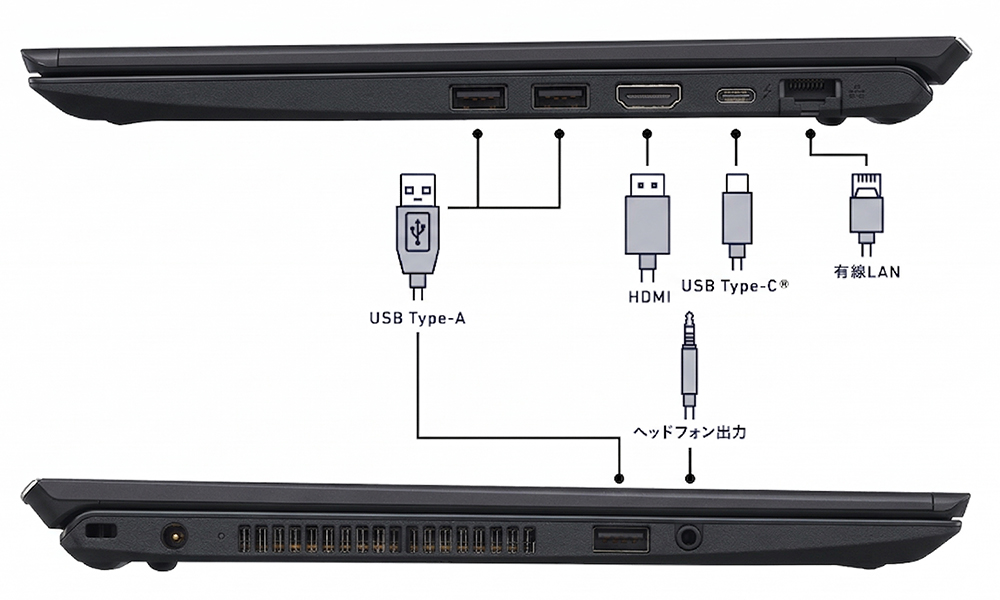 USB Type-A

HDMI

USB Type-C®

有線LAN

ヘッドフォン出力