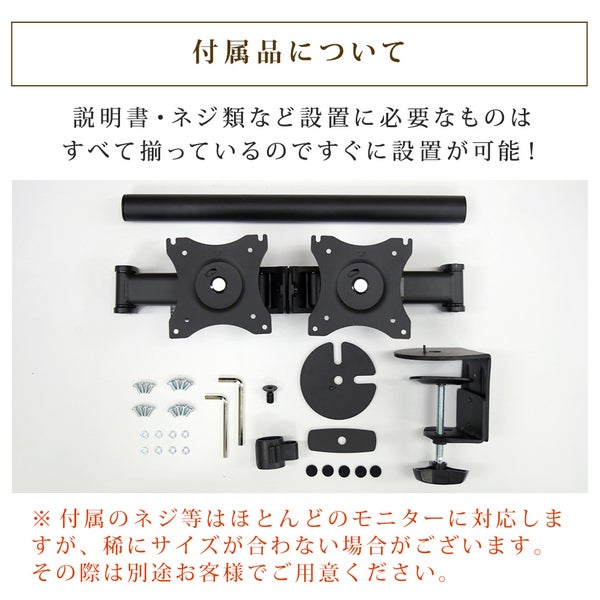 付属品について

説明書・ネジ類など設置に必要なものはすべて揃っているのですぐに設置が可能！

※付属のネジ等はほとんどのモニターに対応しますが、稀にサイズが合わない場合がございます。その際は別途お客様でご用意ください。