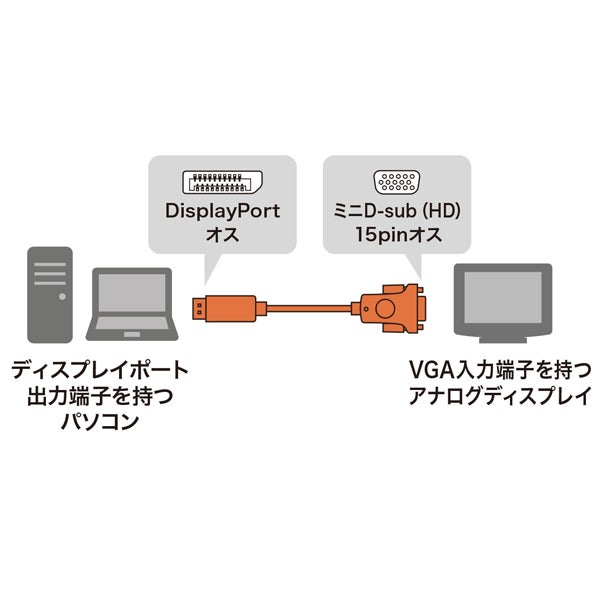 DisplayPort
オス

ミニD-sub (HD)
15pinオス

ディスプレイポート
出力端子を持つ
パソコン

VGA入力端子を持つ
アナログディスプレイ