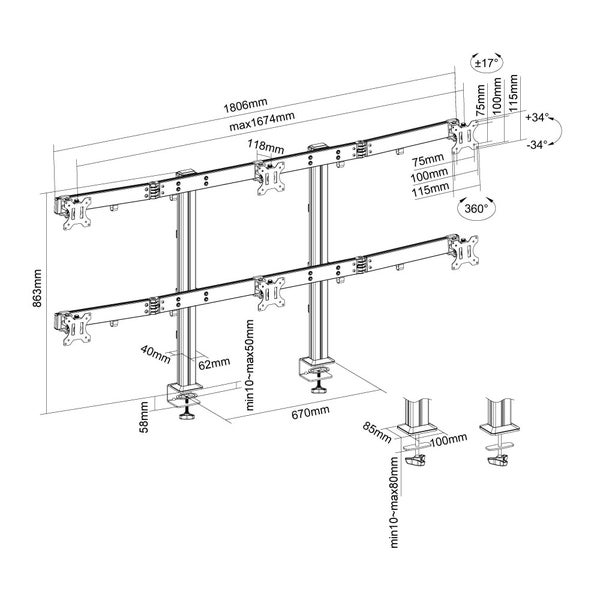 ±17°
1806mm
max1674mm
75mm
100mm
115mm
+34°
-34°
118mm
75mm
100mm
115mm
360°
863mm
40mm
62mm
min10~max50mm
58mm
670mm
85mm
100mm
min10~max80mm