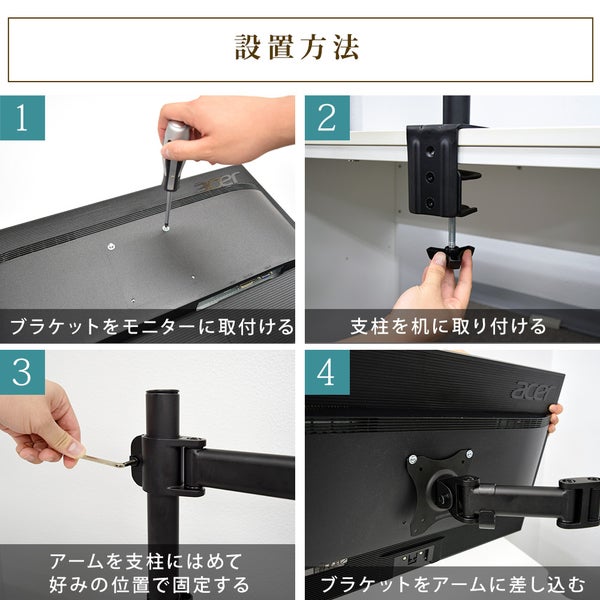 設置方法

1
acer
ブラケットをモニターに取付ける

2
支柱を机に取り付ける

3
アームを支柱にはめて
好みの位置で固定する

4
acer
ブラケットをアームに差し込む