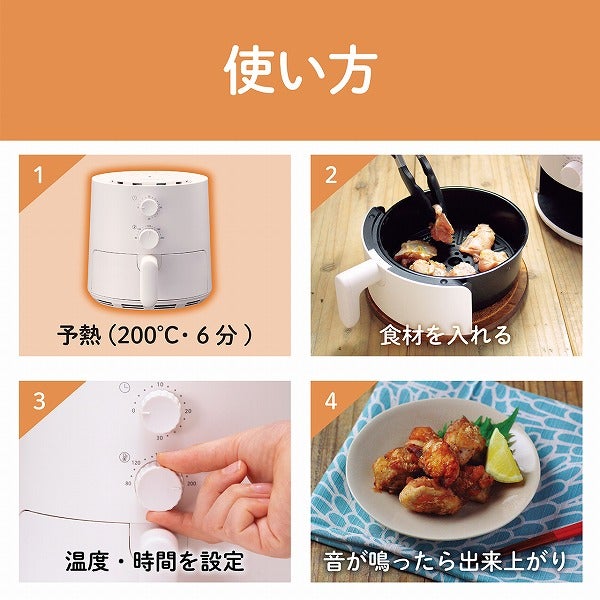 使い方

1
予熱（200℃・6分）

2
食材を入れる

3
10
0
20
30
120
80
200
温度・時間を設定

4
音が鳴ったら出来上がり