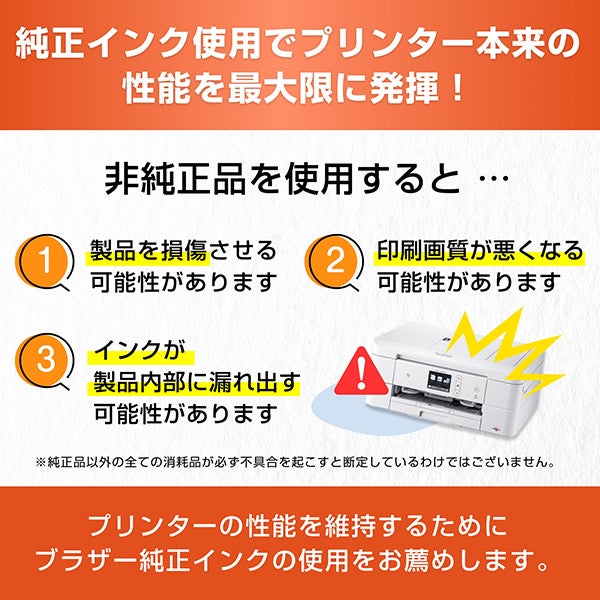 純正インク使用でプリンター本来の性能を最大限に発揮！

非純正品を使用すると …

1 製品を損傷させる可能性があります

2 印刷画質が悪くなる可能性があります

3 インクが製品内部に漏れ出す可能性があります

※純正品以外の全ての消耗品が必ず不具合を起こすと断定しているわけではございません。

プリンターの性能を維持するためにブラザー純正インクの使用をお薦めします。