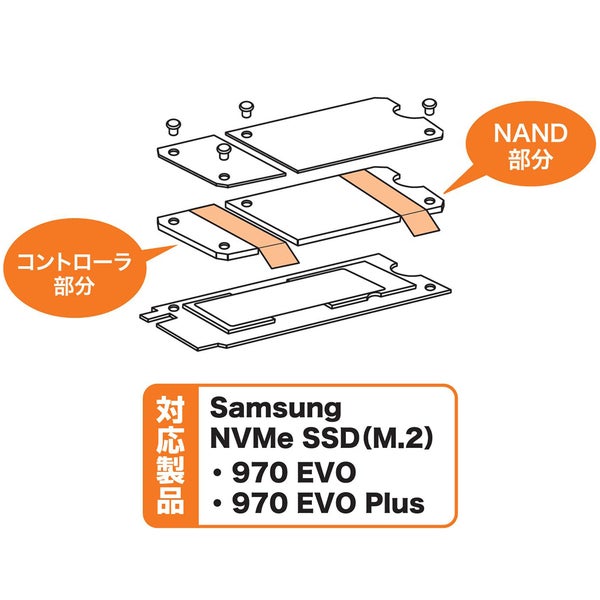 NAND
部分

コントローラ
部分

対応製品

Samsung
NVMe SSD(M.2)
・970 EVO
・970 EVO Plus