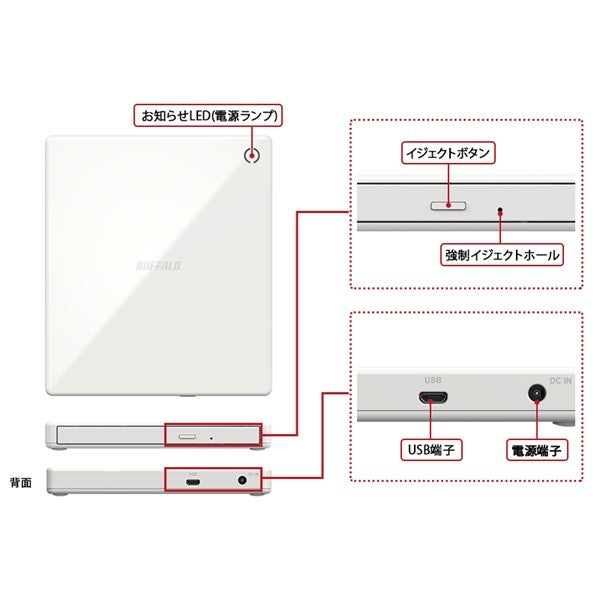 お知らせLED(電源ランプ)

BUFFALO

イジェクトボタン

強制イジェクトホール

USB

DC IN

USB端子

電源端子

背面

USB

DC IN