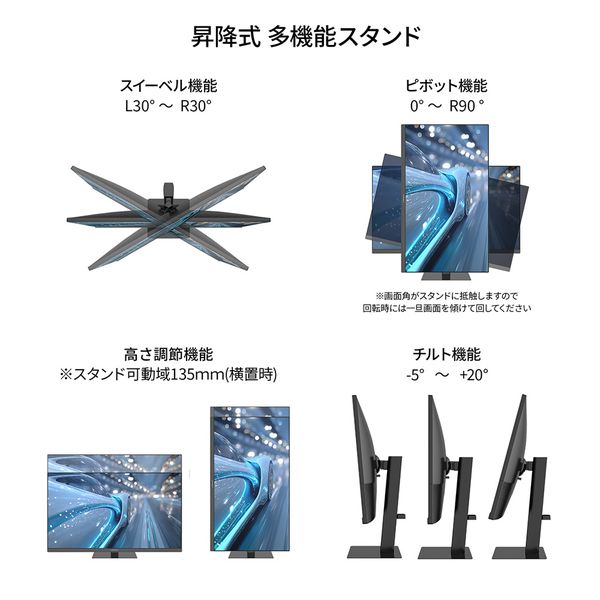 昇降式 多機能スタンド

スイーベル機能
L30° ～ R30°

ピボット機能
0° ～ R90 °

※画面角がスタンドに抵触しますので
回転時には一旦画面を傾けて回してください

高さ調節機能
※スタンド可動域135mm(横置時)

チルト機能
-5° ～ +20°