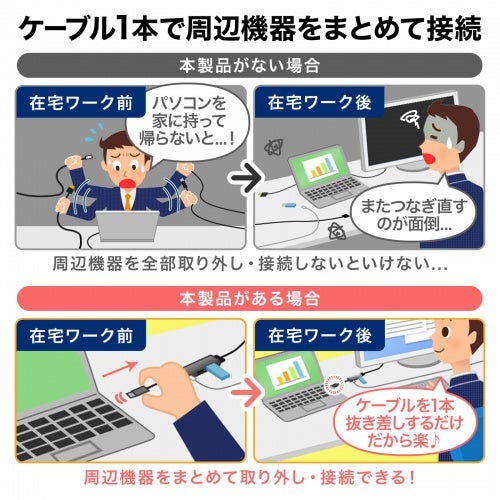 ケーブル1本で周辺機器をまとめて接続

本製品がない場合

在宅ワーク前

パソコンを家に持って帰らないと…!

在宅ワーク後

またつなぎ直すのが面倒…

周辺機器を全部取り外し・接続しないといけない…

本製品がある場合

在宅ワーク前

在宅ワーク後

ケーブルを1本抜き差しするだけだから楽♪

周辺機器をまとめて取り外し・接続できる!