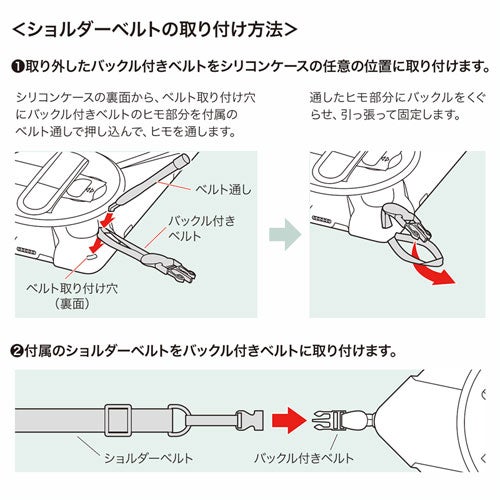 <ショルダーベルトの取り付け方法>

❶取り外したバックル付きベルトをシリコンケースの任意の位置に取り付けます。

シリコンケースの裏面から、ベルト取り付け穴にバックル付きベルトのヒモ部分を付属のベルト通しで押し込んで、ヒモを通します。

ベルト通し

バックル付きベルト

ベルト取り付け穴（裏面）

通したヒモ部分にバックルをくぐらせ、引っ張って固定します。

❷付属のショルダーベルトをバックル付きベルトに取り付けます。

ショルダーベルト

バックル付きベルト