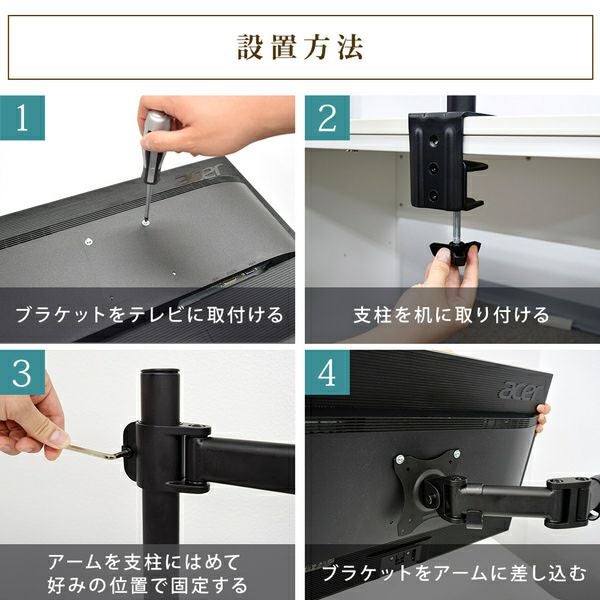 設置方法

1
acer
ブラケットをテレビに取付ける

2
支柱を机に取り付ける

3
アームを支柱にはめて
好みの位置で固定する

4
acer
ブラケットをアームに差し込む