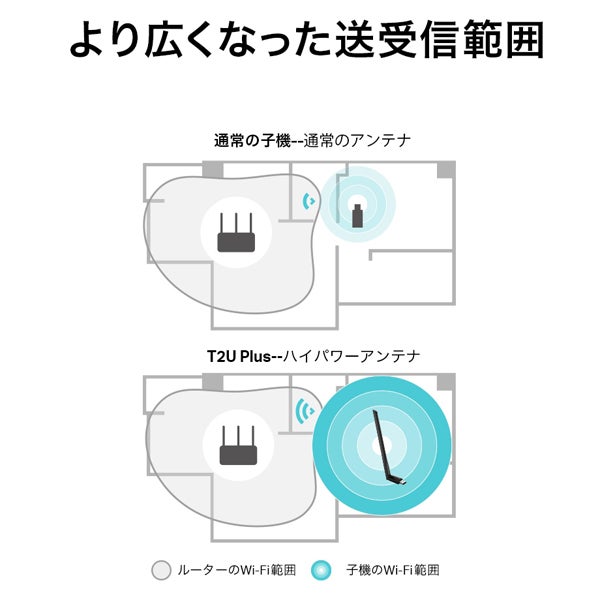 より広くなった送受信範囲

通常の子機--通常のアンテナ

T2U Plus--ハイパワーアンテナ

ルーターのWi-Fi範囲

子機のWi-Fi範囲